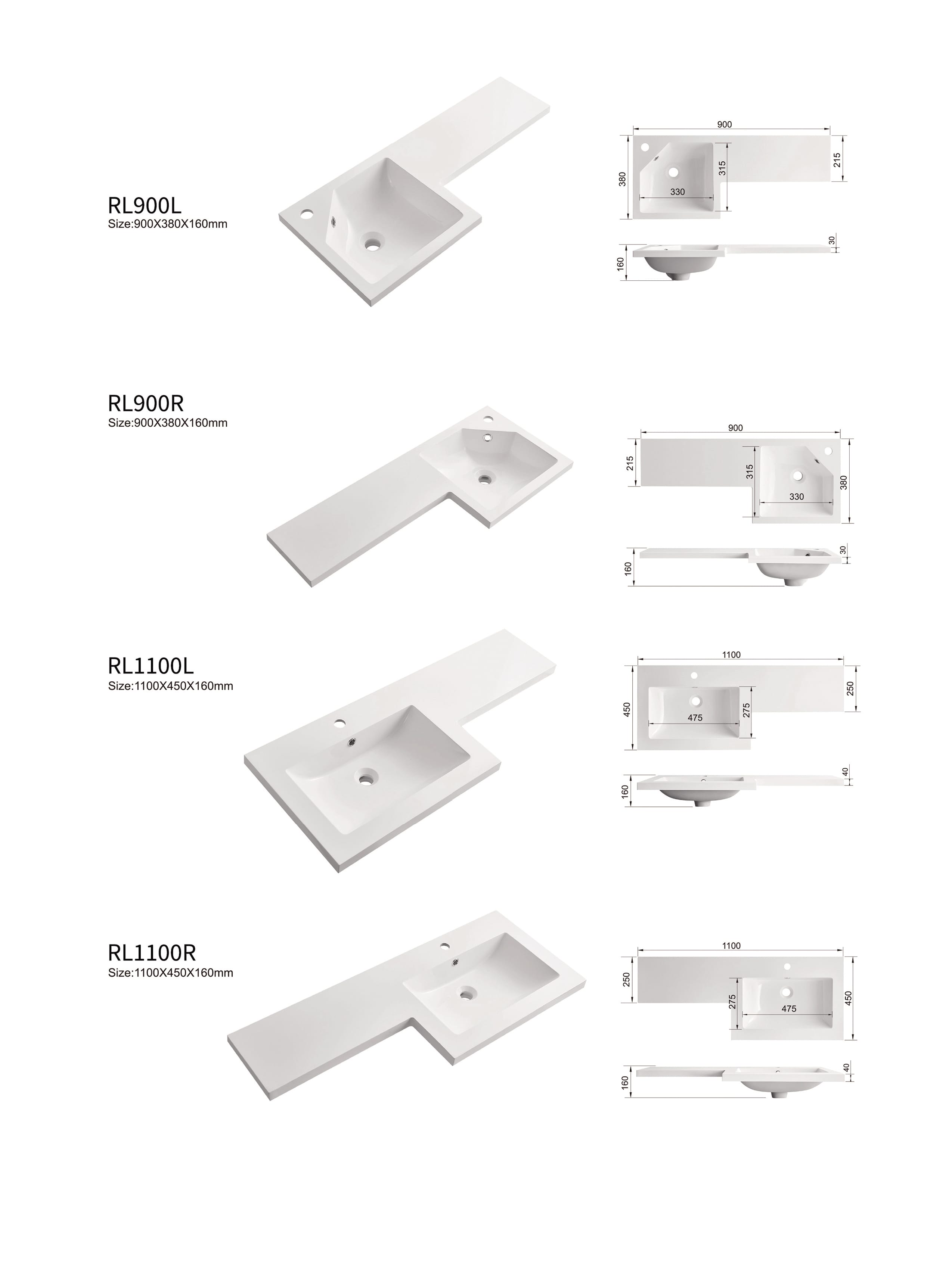 RL900L
Size:900X380X160mm

900
380
315
330
215
160
30

RL900R
Size:900X380X160mm

900
215
315
330
380
160
30

RL1100L
Size:1100X450X160mm

1100
450
475
275
250
160
40

RL1100R
Size:1100X450X160mm

1100
250
275
475
450
160
40